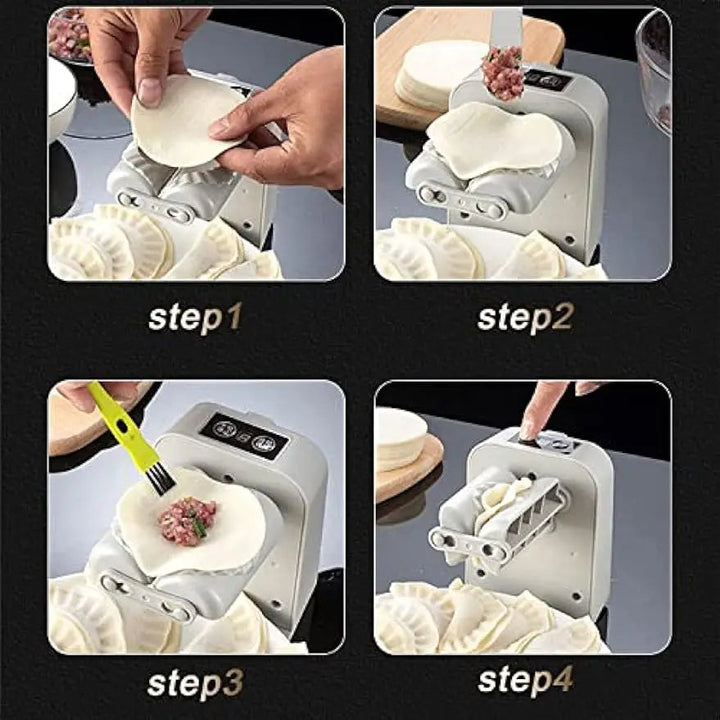 step1

step2

step3

step4